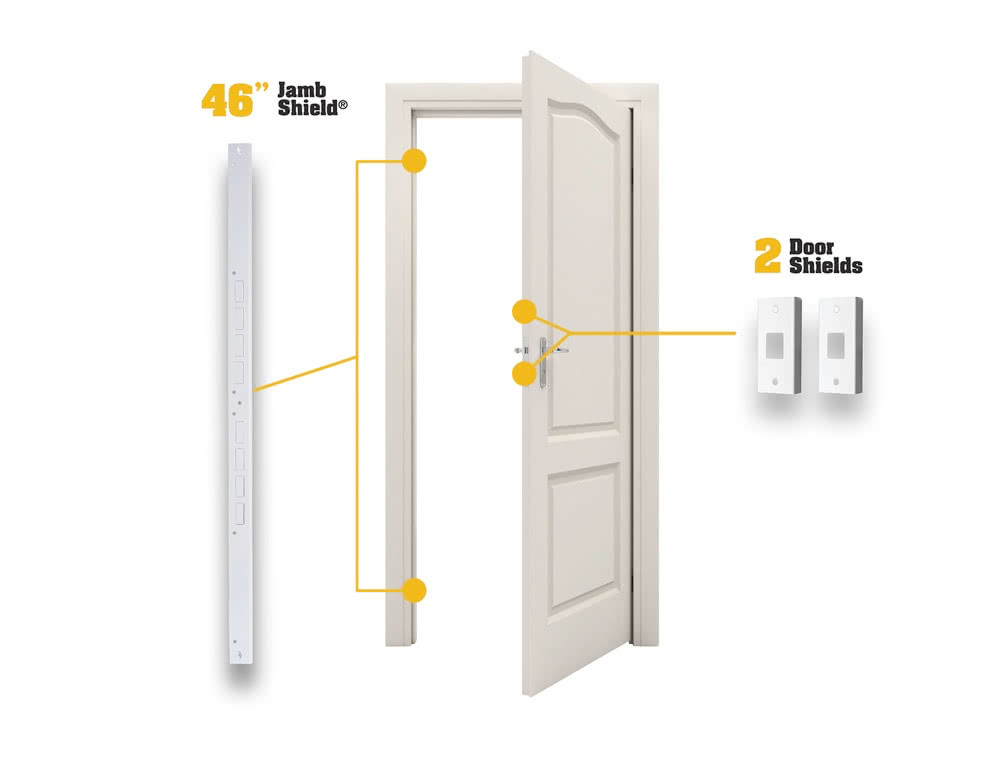 46" Jamb Shield®

2 Door Shields